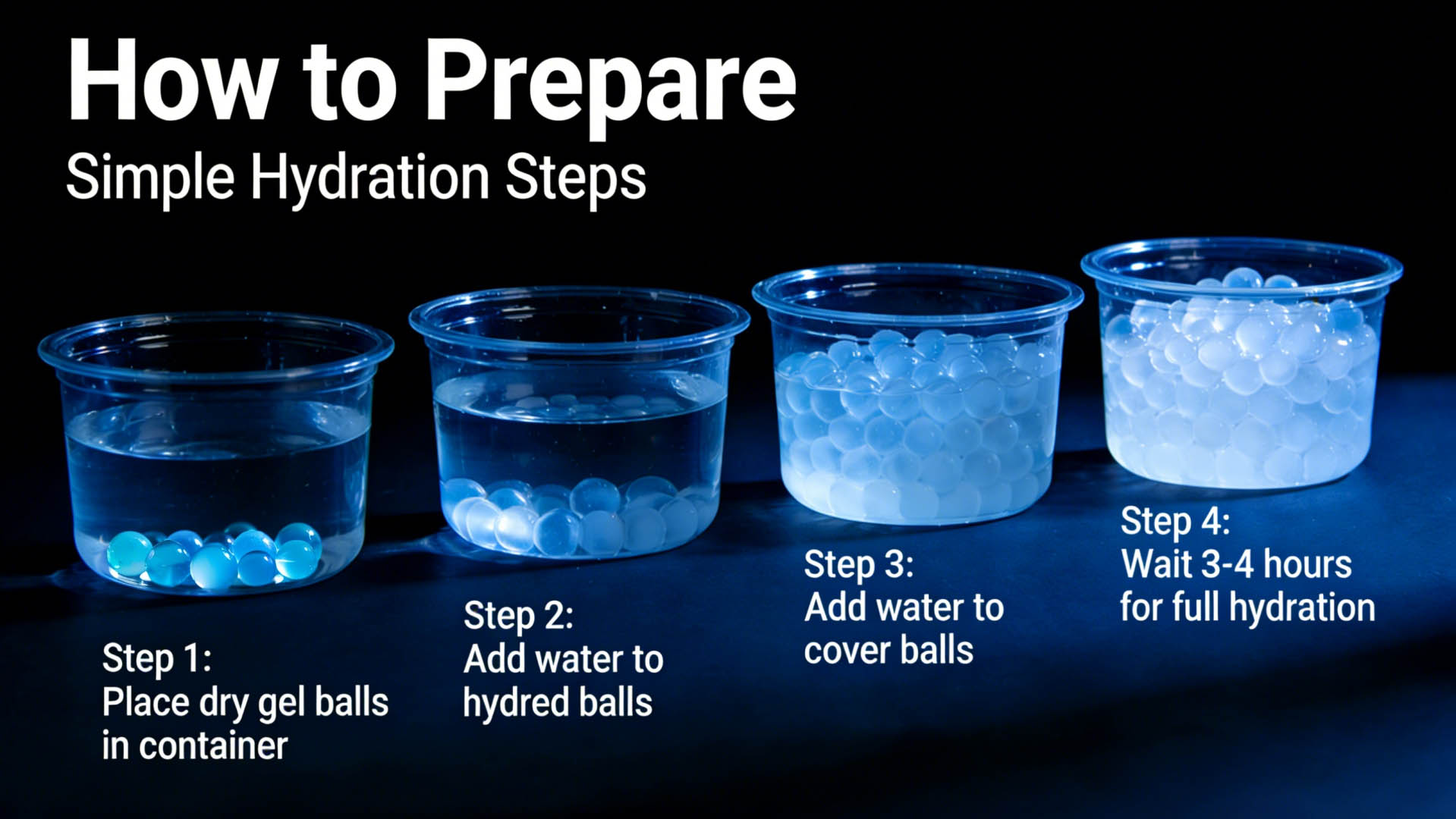 How to Prepare

Simple Hydration Steps

Step 1:
Place dry gel balls in container

Step 2:
Add water to hydred balls

Step 3:
Add water to cover balls

Step 4:
Wait 3-4 hours for full hydration